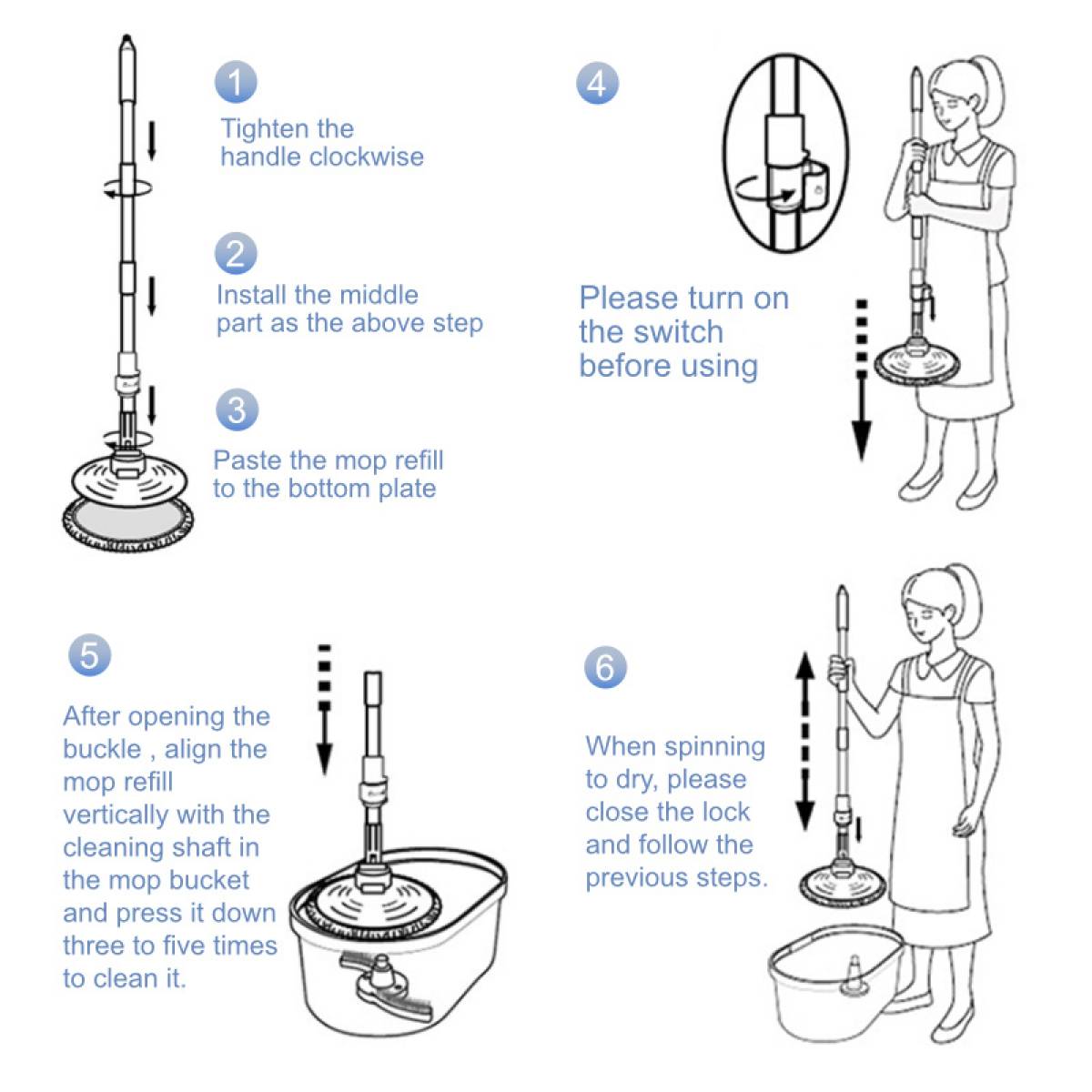 1
Tighten the handle clockwise

2
Install the middle part as the above step

3
Paste the mop refill to the bottom plate

4
Please turn on the switch before using

5
After opening the buckle , align the mop refill vertically with the cleaning shaft in the mop bucket and press it down three to five times to clean it.

6
When spinning to dry, please close the lock and follow the previous steps.