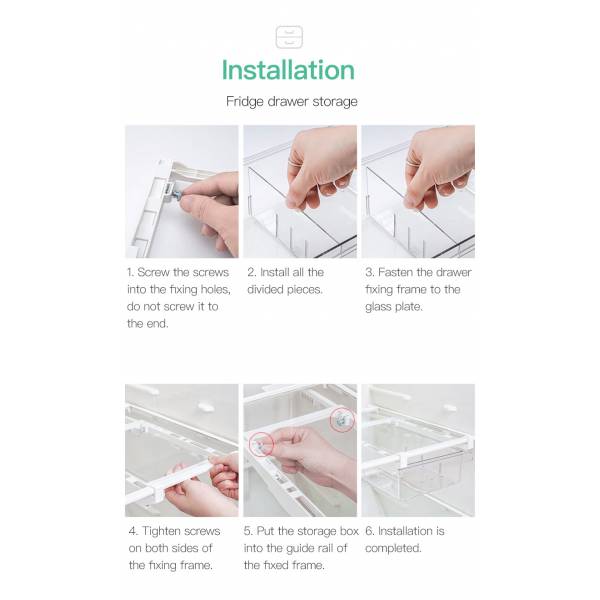 Installation

Fridge drawer storage

1. Screw the screws into the fixing holes, do not screw it to the end.

2. Install all the divided pieces.

3. Fasten the drawer fixing frame to the glass plate.

4. Tighten screws on both sides of the fixing frame.

5. Put the storage box into the guide rail of the fixed frame.

6. Installation is completed.