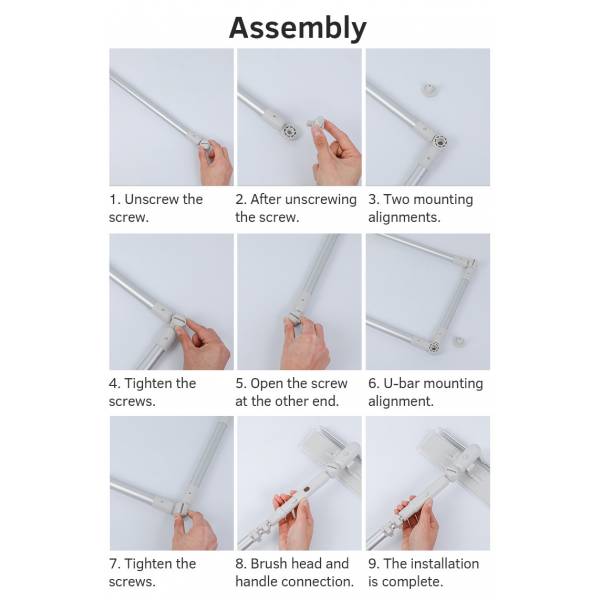 Assembly

1. Unscrew the screw.

2. After unscrewing the screw.

3. Two mounting alignments.

4. Tighten the screws.

5. Open the screw at the other end.

6. U-bar mounting alignment.

7. Tighten the screws.

8. Brush head and handle connection.

9. The installation is complete.