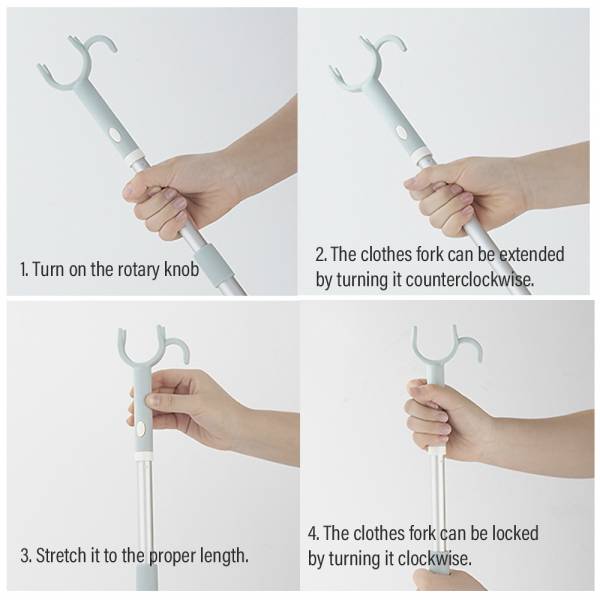 1. Turn on the rotary knob

2. The clothes fork can be extended by turning it counterclockwise.

3. Stretch it to the proper length.

4. The clothes fork can be locked by turning it clockwise.