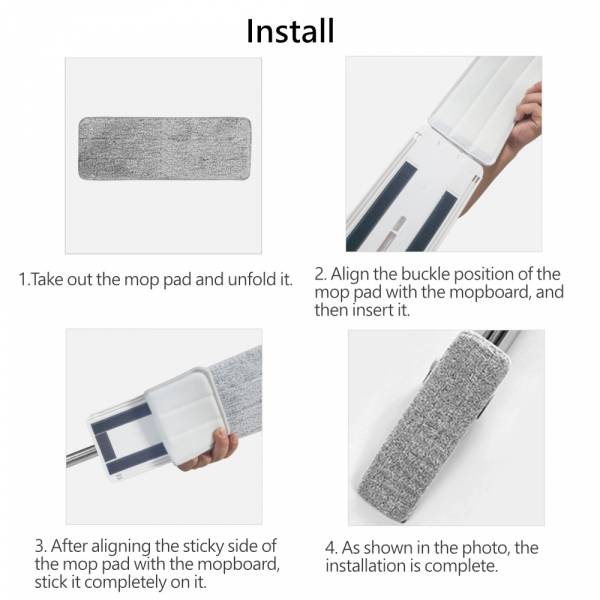 Install

1.Take out the mop pad and unfold it.

2. Align the buckle position of the mop pad with the mopboard, and then insert it.

3. After aligning the sticky side of the mop pad with the mopboard, stick it completely on it.

4. As shown in the photo, the installation is complete.