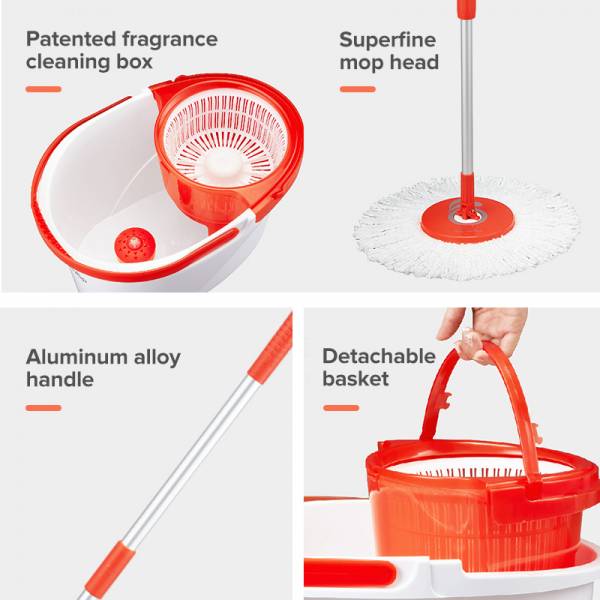 Patented fragrance cleaning box

Superfine mop head

Aluminum alloy handle

Detachable basket