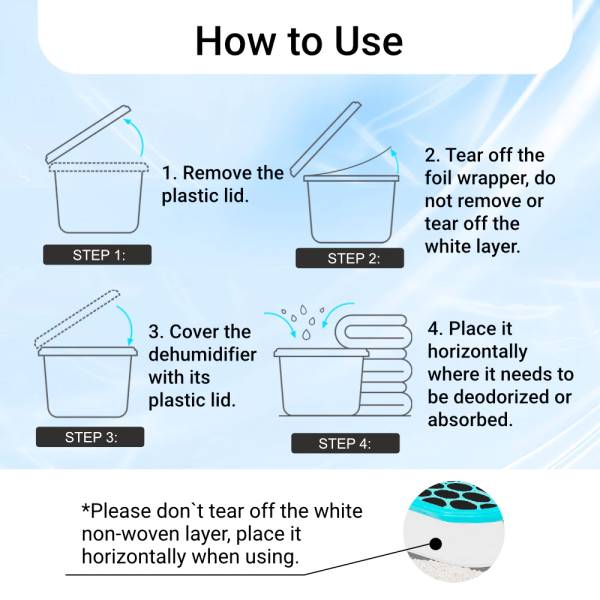 How to Use

1. Remove the plastic lid.

STEP 1:

2. Tear off the foil wrapper, do not remove or tear off the white layer.

STEP 2:

3. Cover the dehumidifier with its plastic lid.

STEP 3:

4. Place it horizontally where it needs to be deodorized or absorbed.

STEP 4:

*Please don`t tear off the white non-woven layer, place it horizontally when using.