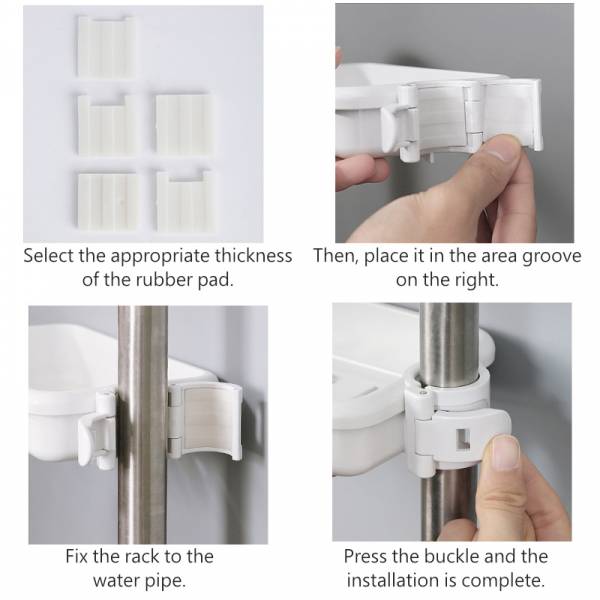 Select the appropriate thickness of the rubber pad.

Then, place it in the area groove on the right.

Fix the rack to the water pipe.

Press the buckle and the installation is complete.