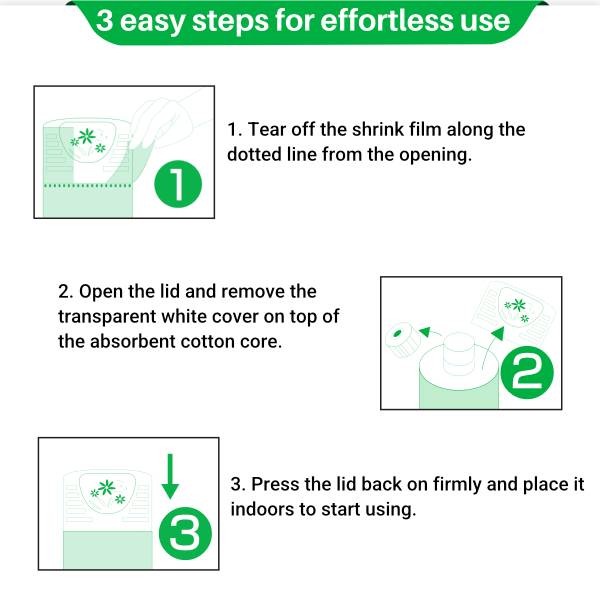 3 easy steps for effortless use

1

1. Tear off the shrink film along the dotted line from the opening.

2. Open the lid and remove the transparent white cover on top of the absorbent cotton core.

2

3

3. Press the lid back on firmly and place it indoors to start using.