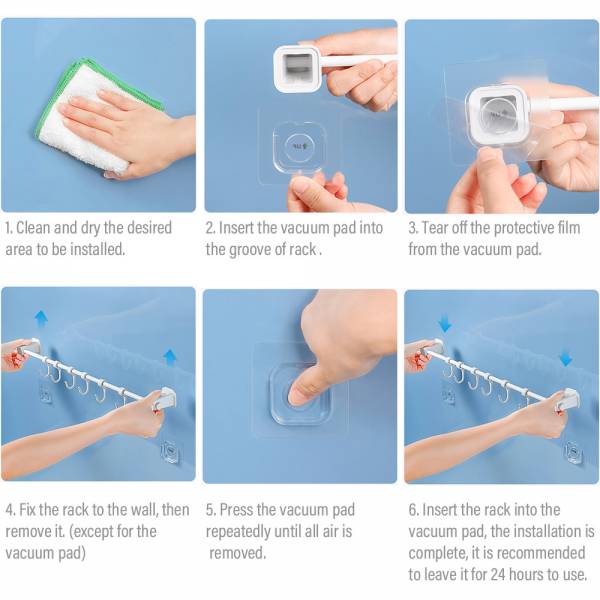 1. Clean and dry the desired area to be installed.

2. Insert the vacuum pad into the groove of rack .

3. Tear off the protective film from the vacuum pad.

4. Fix the rack to the wall, then remove it. (except for the vacuum pad)

5. Press the vacuum pad repeatedly until all air is removed.

6. Insert the rack into the vacuum pad, the installation is complete, it is recommended to leave it for 24 hours to use.