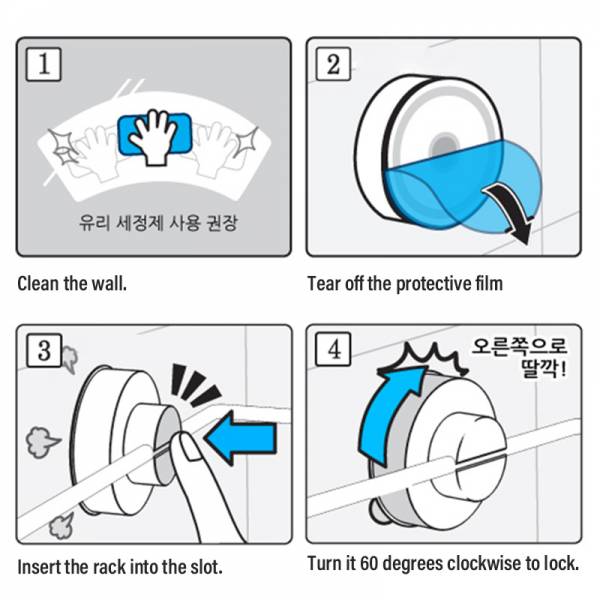 1

유리 세정제 사용 권장

Clean the wall.

2

Tear off the protective film

3

Insert the rack into the slot.

4

오른쪽으로 딸깍!

Turn it 60 degrees clockwise to lock.