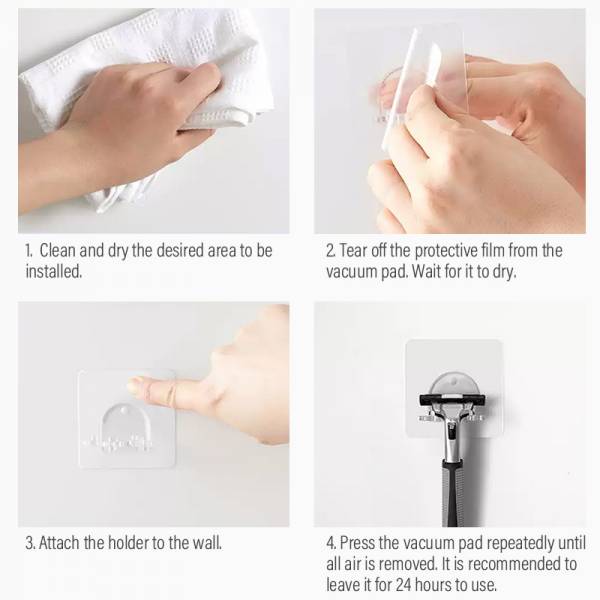 1. Clean and dry the desired area to be installed.

2. Tear off the protective film from the vacuum pad. Wait for it to dry.

3. Attach the holder to the wall.

4. Press the vacuum pad repeatedly until all air is removed. It is recommended to leave it for 24 hours to use.