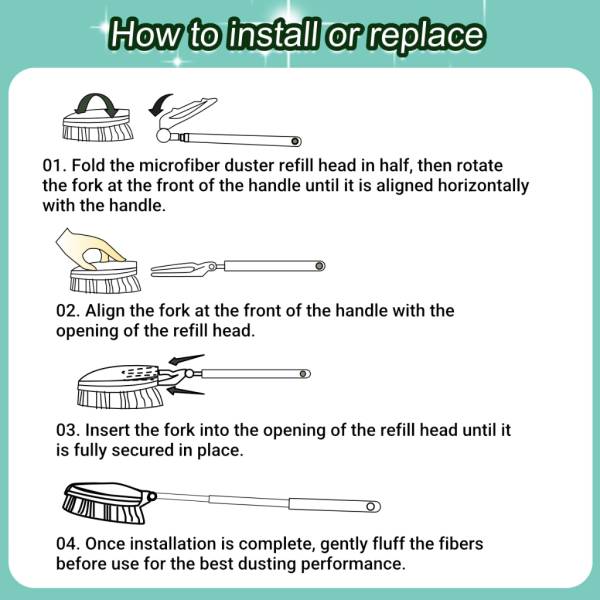 How to install or replace

01. Fold the microfiber duster refill head in half, then rotate the fork at the front of the handle until it is aligned horizontally with the handle.

02. Align the fork at the front of the handle with the opening of the refill head.

03. Insert the fork into the opening of the refill head until it is fully secured in place.

04. Once installation is complete, gently fluff the fibers before use for the best dusting performance.