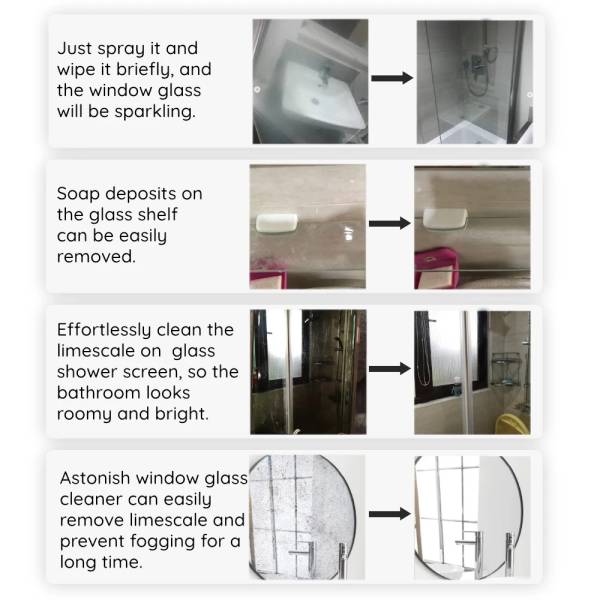 Just spray it and wipe it briefly, and the window glass will be sparkling.

Soap deposits on the glass shelf can be easily removed.

Effortlessly clean the limescale on glass shower screen, so the bathroom looks roomy and bright.

Astonish window glass cleaner can easily remove limescale and prevent fogging for a long time.