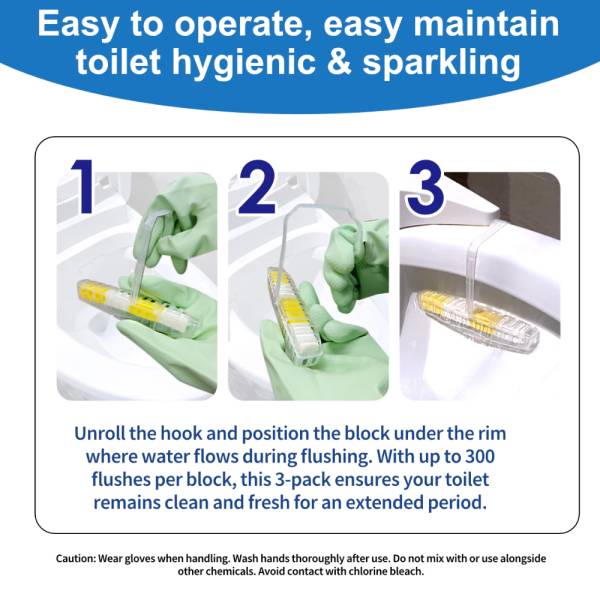 Easy to operate, easy maintain toilet hygienic & sparkling

1

2

3

Unroll the hook and position the block under the rim where water flows during flushing. With up to 300 flushes per block, this 3-pack ensures your toilet remains clean and fresh for an extended period.

Caution: Wear gloves when handling. Wash hands thoroughly after use. Do not mix with or use alongside other chemicals. Avoid contact with chlorine bleach.